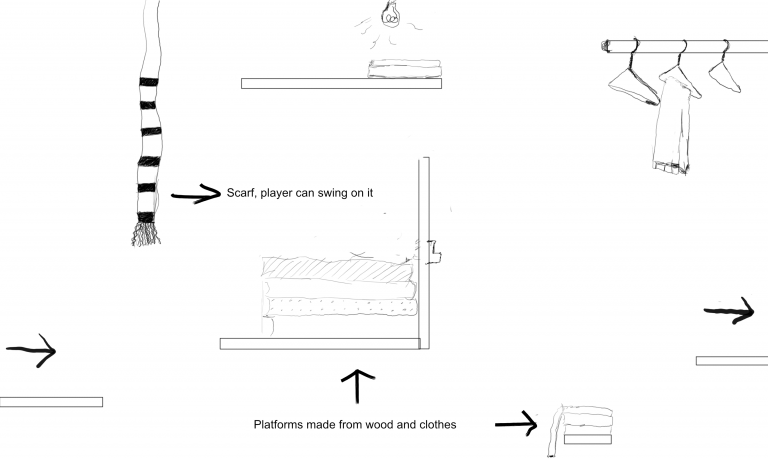 Scarf, player can swing on it

Platforms made from wood and clothes